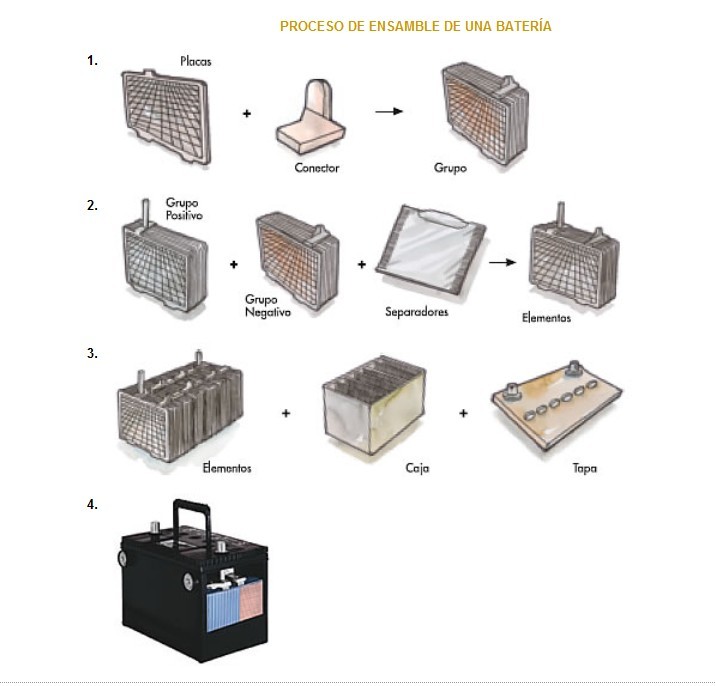 PROCESO DE ENSAMBLE DE UNA BATERÍA

1.

Placas

+

Conector

Grupo

2.

Grupo Positivo

+

Grupo Negativo

+

Separadores

Elementos

3.

Elementos

+

Caja

+

Tapa

4.