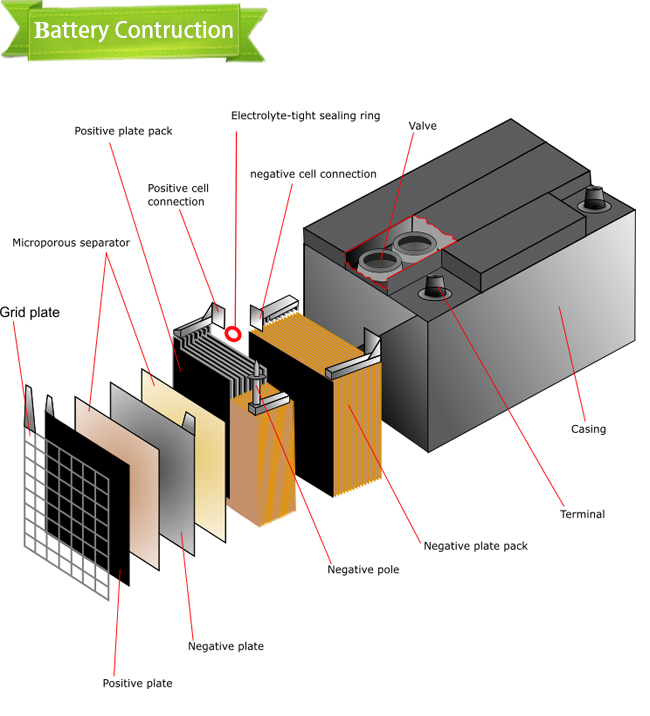 Battery Contruction

Electrolyte-tight sealing ring

Positive plate pack

Valve

negative cell connection

Positive cell connection

Microporous separator

Grid plate

Casing

Terminal

Negative plate pack

Negative pole

Negative plate

Positive plate